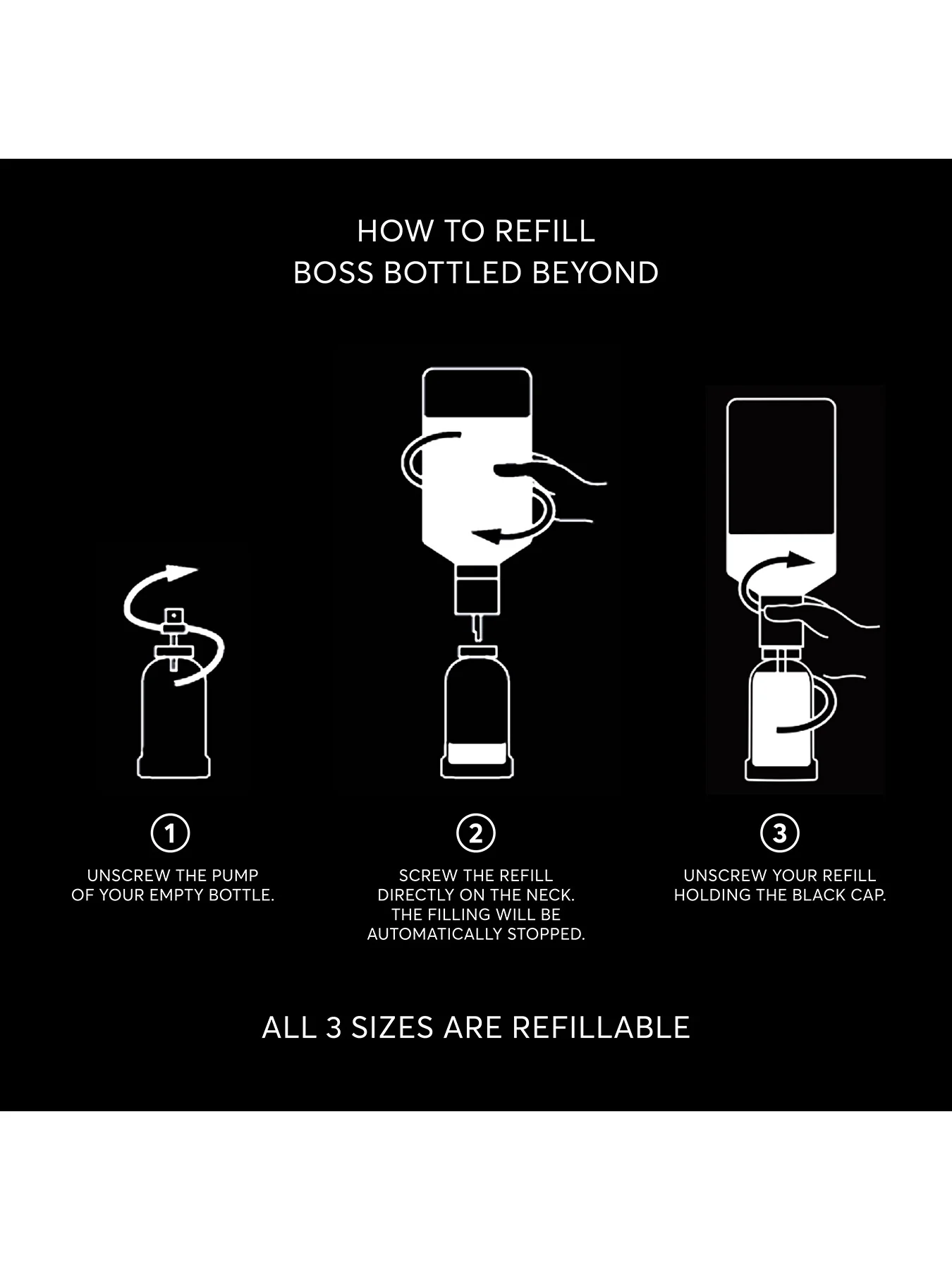 HOW TO REFILL
BOSS BOTTLED BEYOND

1
UNSCREW THE PUMP OF YOUR EMPTY BOTTLE.

2
SCREW THE REFILL DIRECTLY ON THE NECK. THE FILLING WILL BE AUTOMATICALLY STOPPED.

3
UNSCREW YOUR REFILL HOLDING THE BLACK CAP.

ALL 3 SIZES ARE REFILLABLE