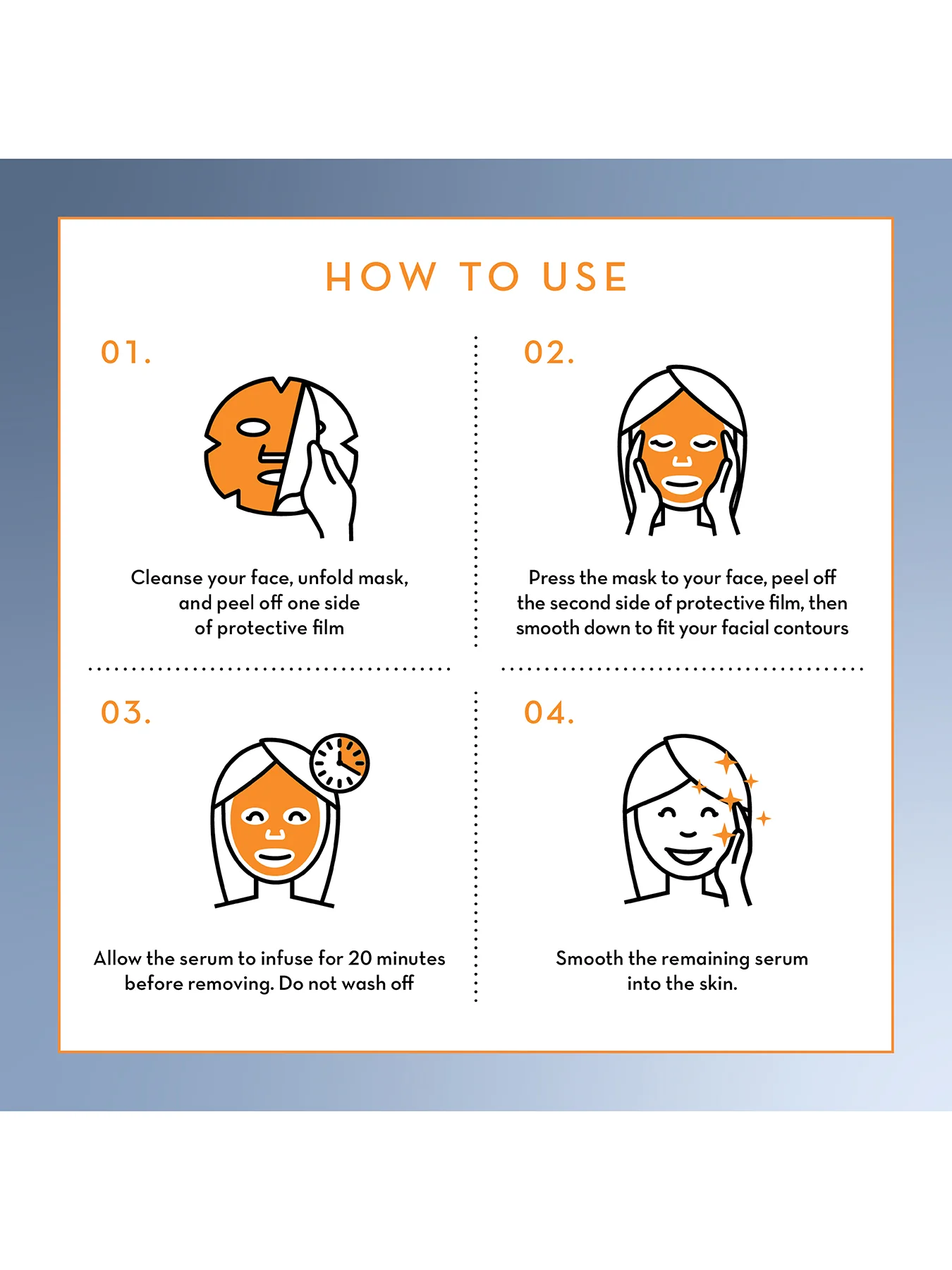 HOW TO USE

01.

Cleanse your face, unfold mask, and peel off one side of protective film

02.

Press the mask to your face, peel off the second side of protective film, then smooth down to fit your facial contours

03.

Allow the serum to infuse for 20 minutes before removing. Do not wash off

04.

Smooth the remaining serum into the skin.